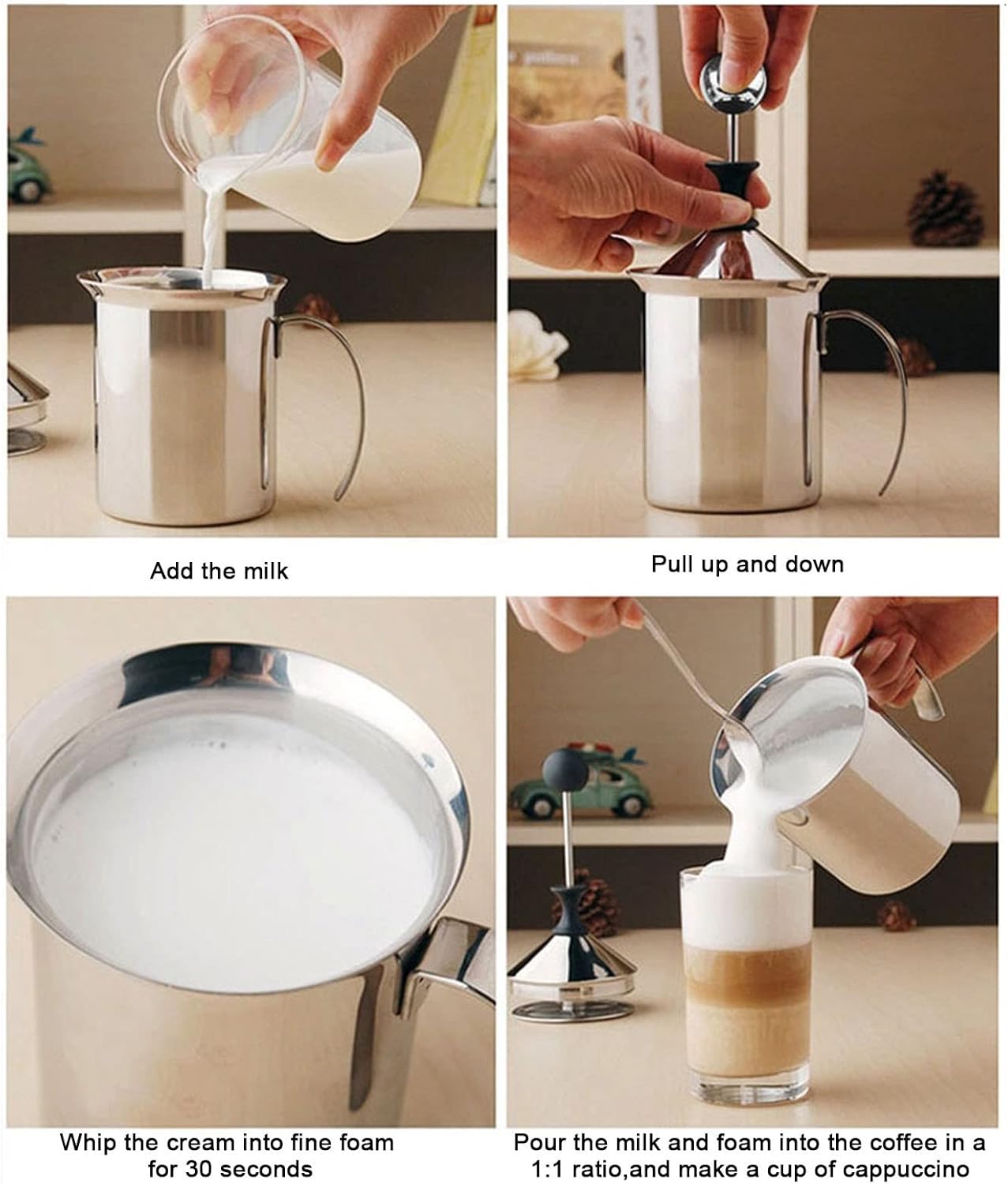 Add the milk

Pull up and down

Whip the cream into fine foam for 30 seconds

Pour the milk and foam into the coffee in a 1:1 ratio,and make a cup of cappuccino